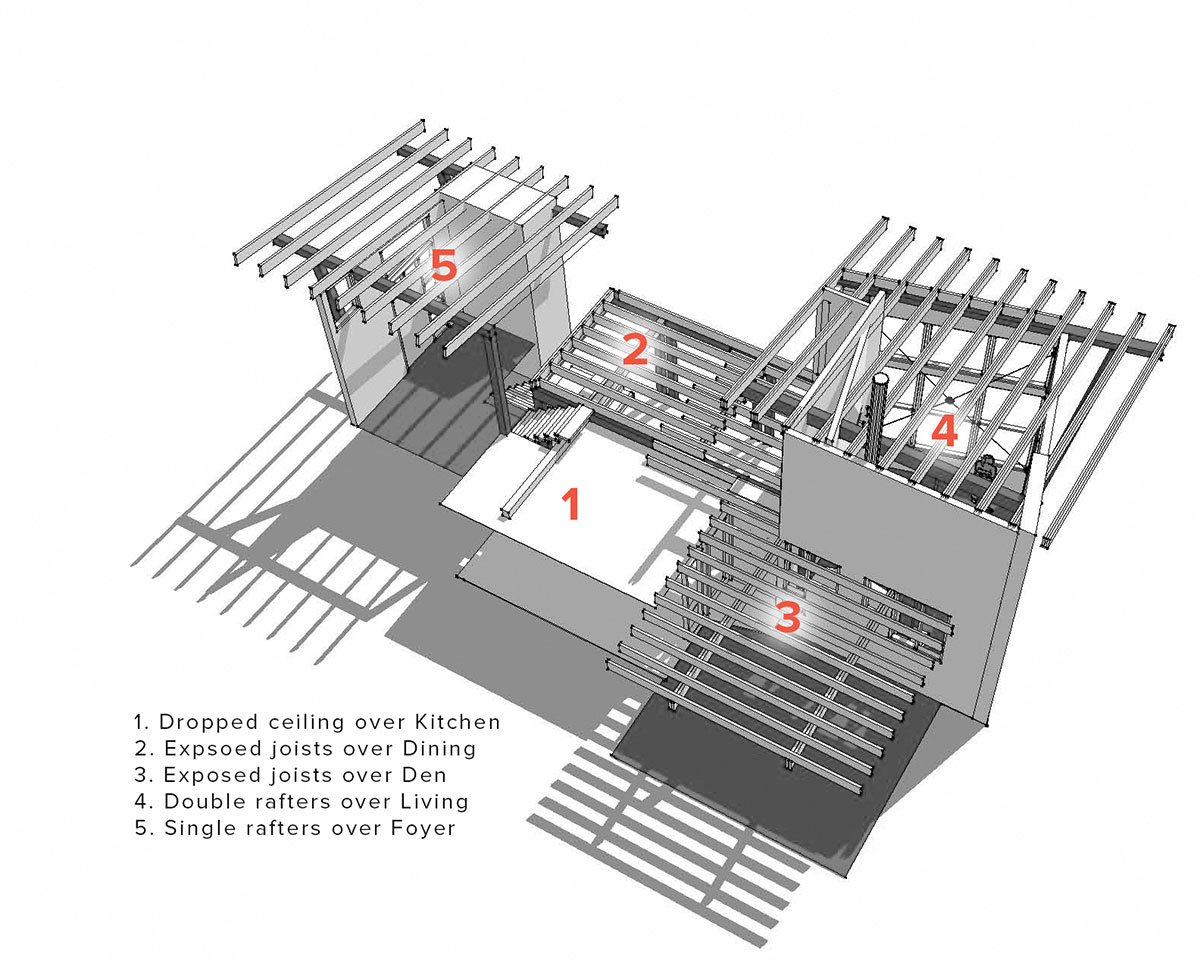 5

2

4

1

3

1. Dropped ceiling over Kitchen
2. Expsoed joists over Dining
3. Exposed joists over Den
4. Double rafters over Living
5. Single rafters over Foyer